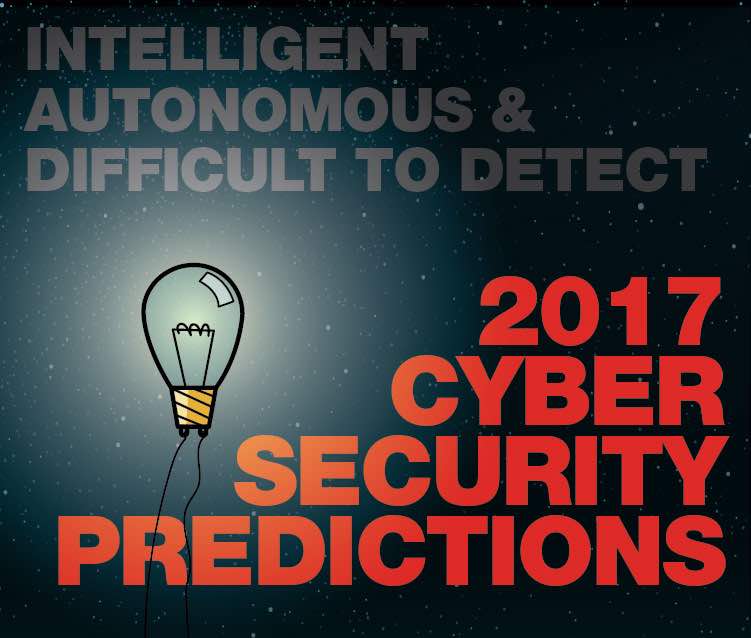 INTELLIGENT AUTONOMOUS & DIFFICULT TO DETECT

2017 CYBER SECURITY PREDICTIONS