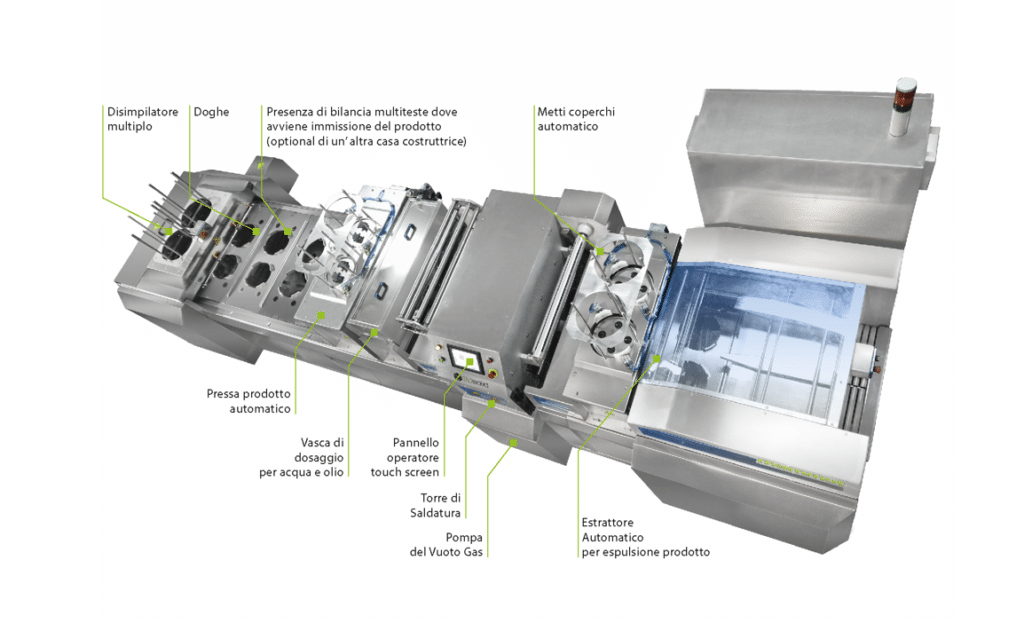 Disimpilatore multiplo

Doghe

Presenza di bilancia multiteste dove avviene immissione del prodotto (optional di un' altra casa costruttrice)

Metti coperchi automatico

Pressa prodotto automatico

Vasca di dosaggio per acqua e olio

Pannello operatore touch screen

Torre di Saldatura

Pompa del Vuoto Gas

Estrattore Automatico per espulsione prodotto