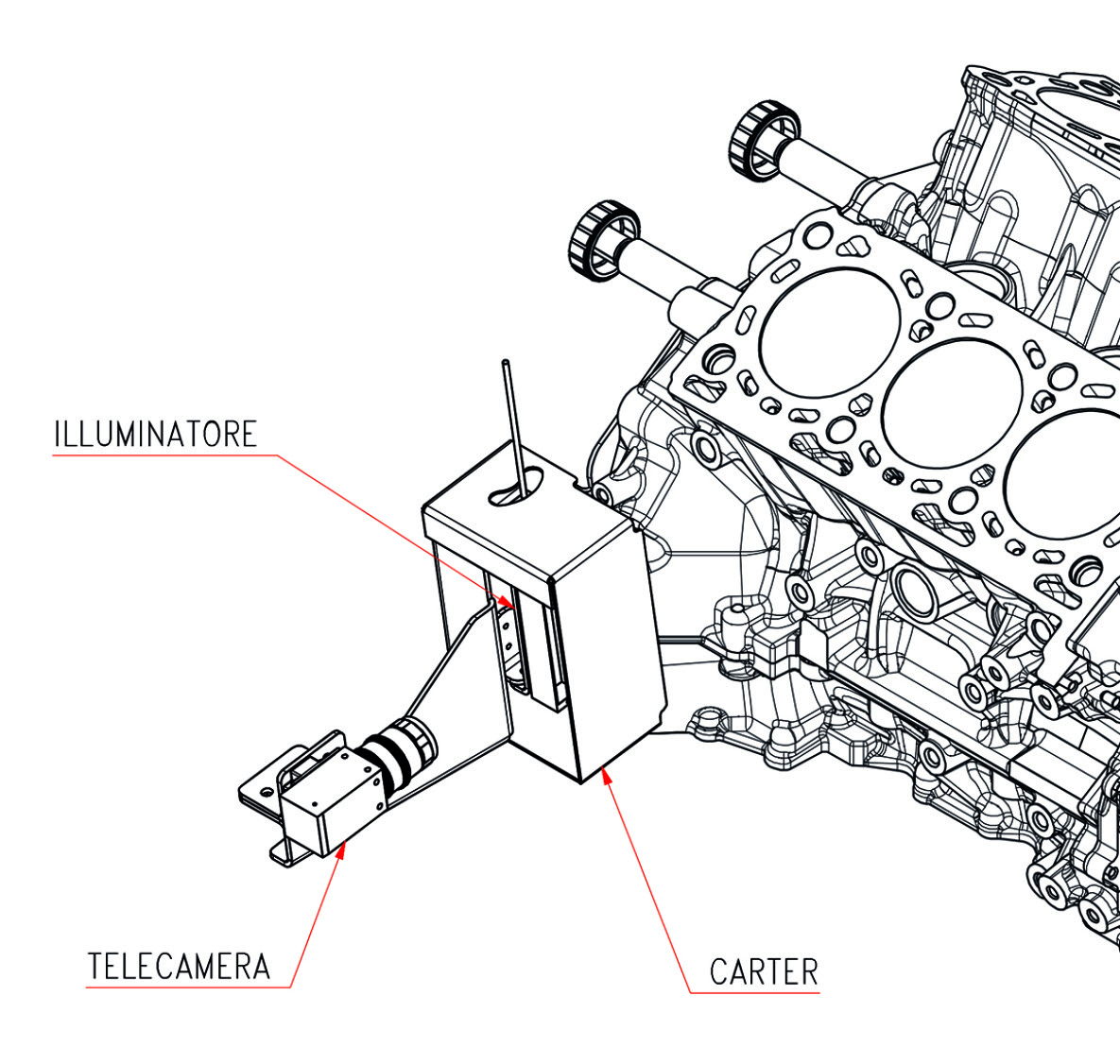 ILLUMINATORE

TELECAMERA

CARTER