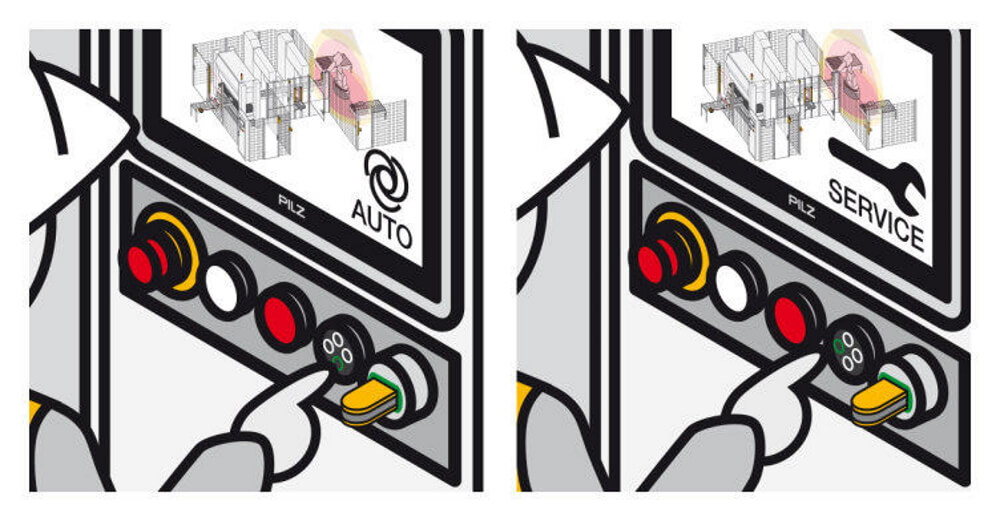 PILZ
AUTO

PILZ
SERVICE